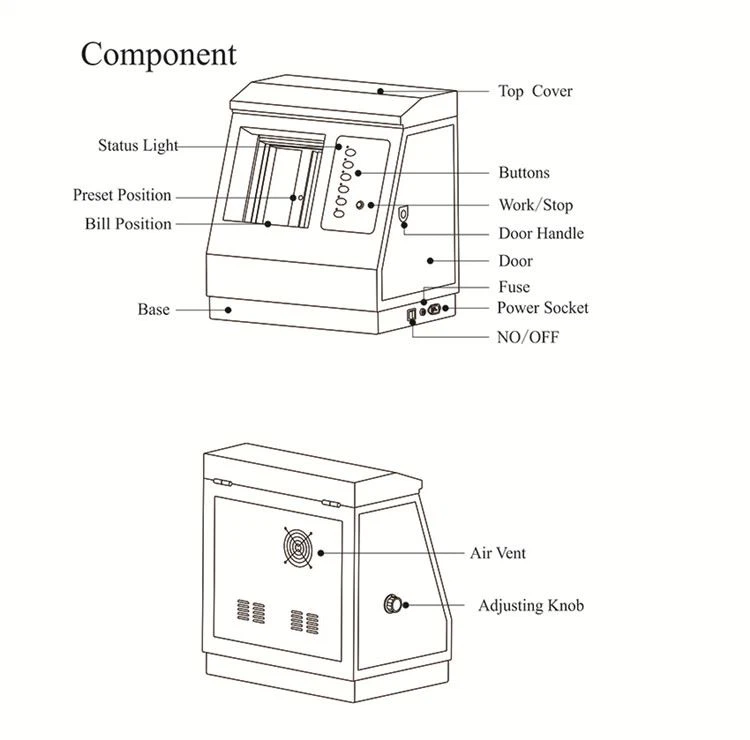 Component

Top Cover
Status Light
Buttons
Preset Position
Work/Stop
Bill Position
Door Handle
Door
Fuse
Base
Power Socket
NO/OFF

Air Vent
Adjusting Knob